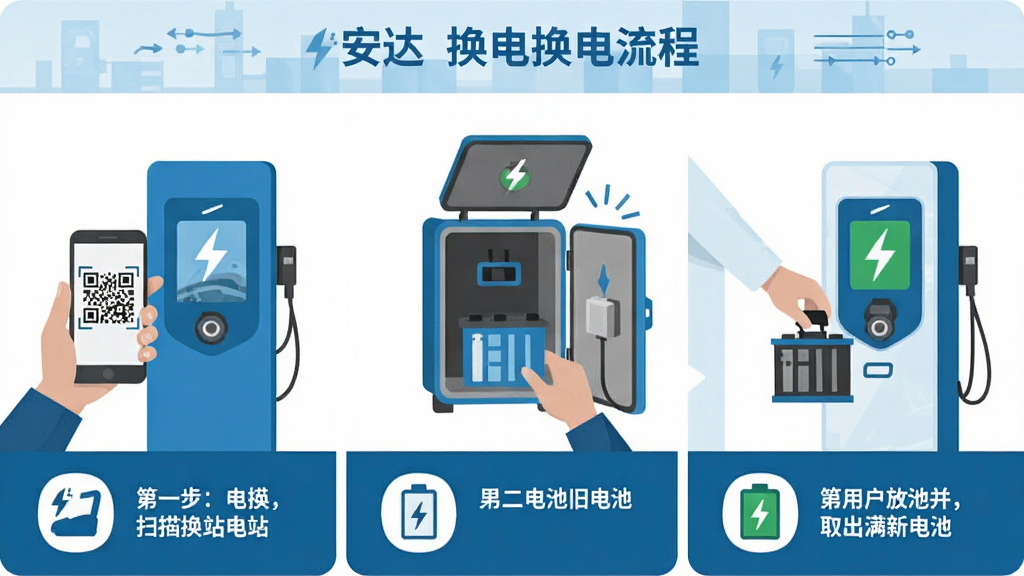 安达 换电换电流程

第一步：电换，扫描换站电站

男二电池旧电池

第用户放池并，取出满新电池